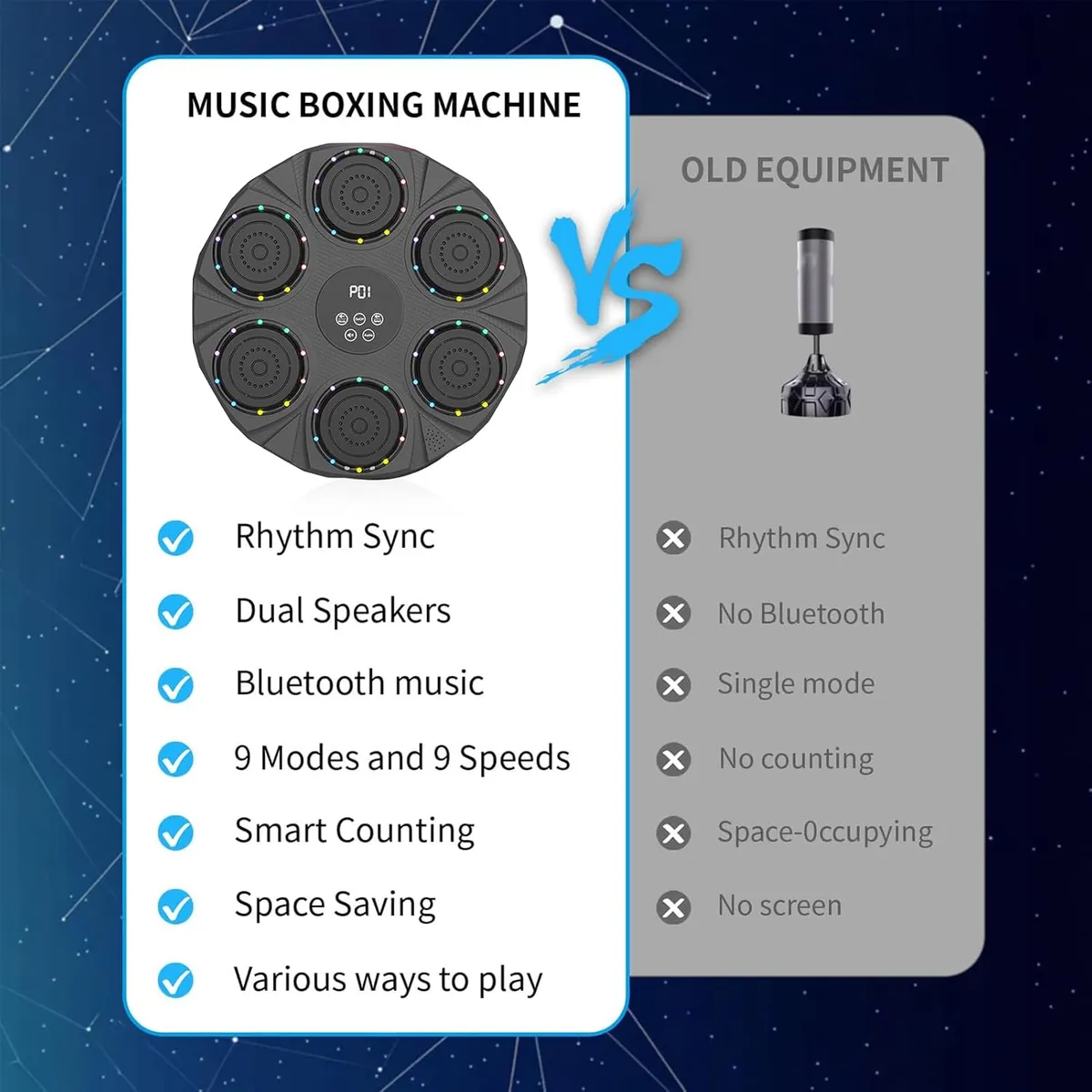 MUSIC BOXING MACHINE

P01

Rhythm Sync

Dual Speakers

Bluetooth music

9 Modes and 9 Speeds

Smart Counting

Space Saving

Various ways to play

VS

OLD EQUIPMENT

Rhythm Sync

No Bluetooth

Single mode

No counting

Space-0ccupying

No screen